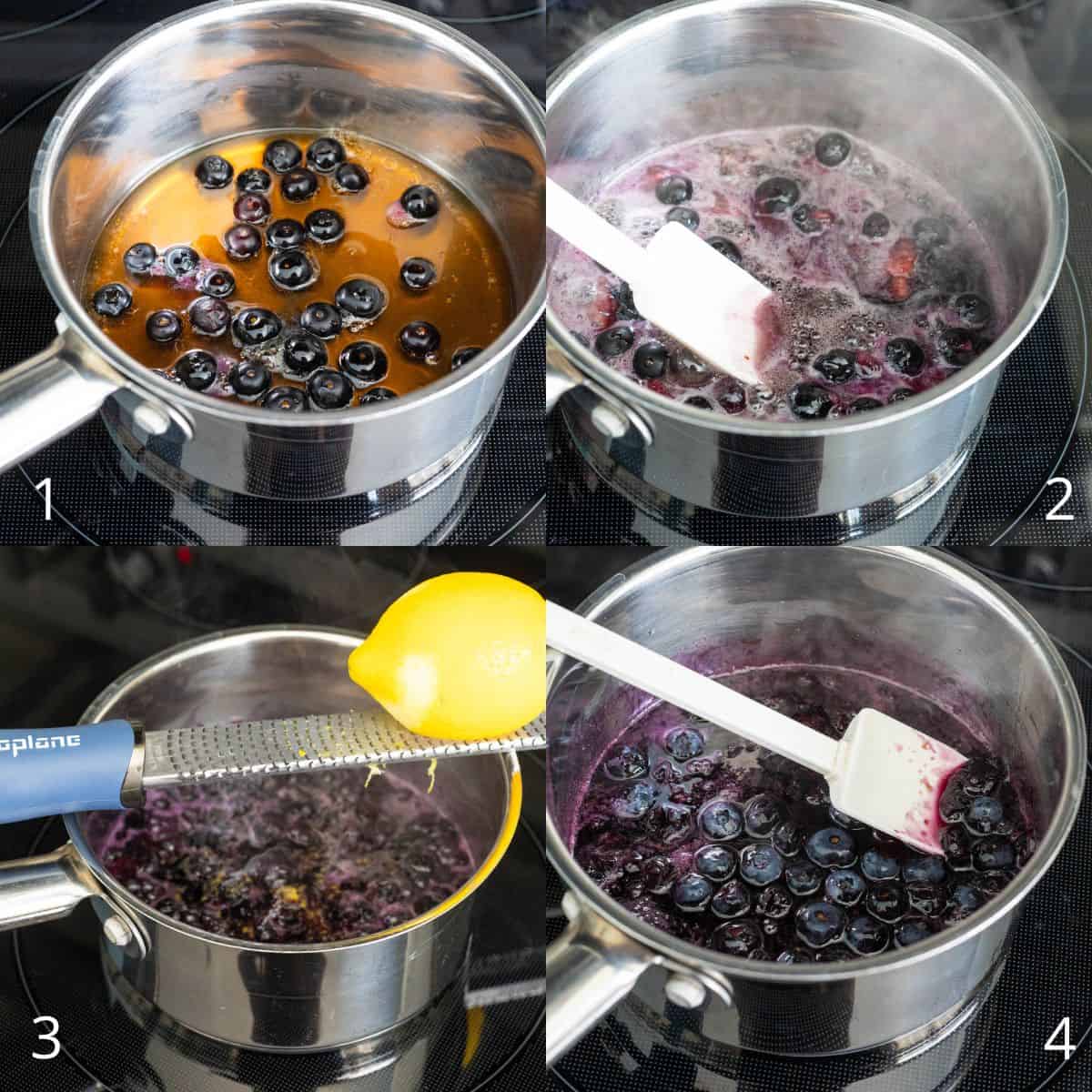 1

2

oplane

3

4