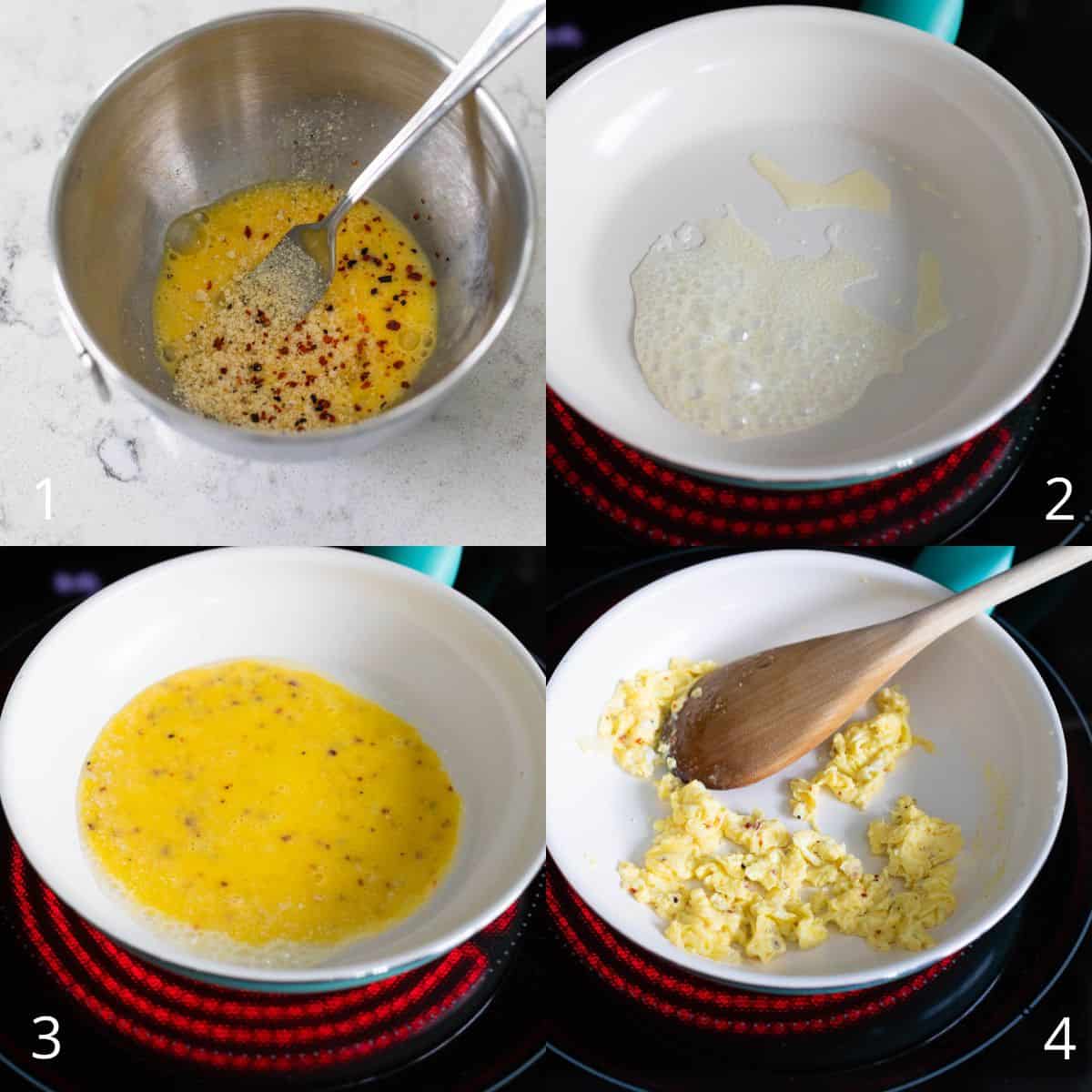 1
2
3
4