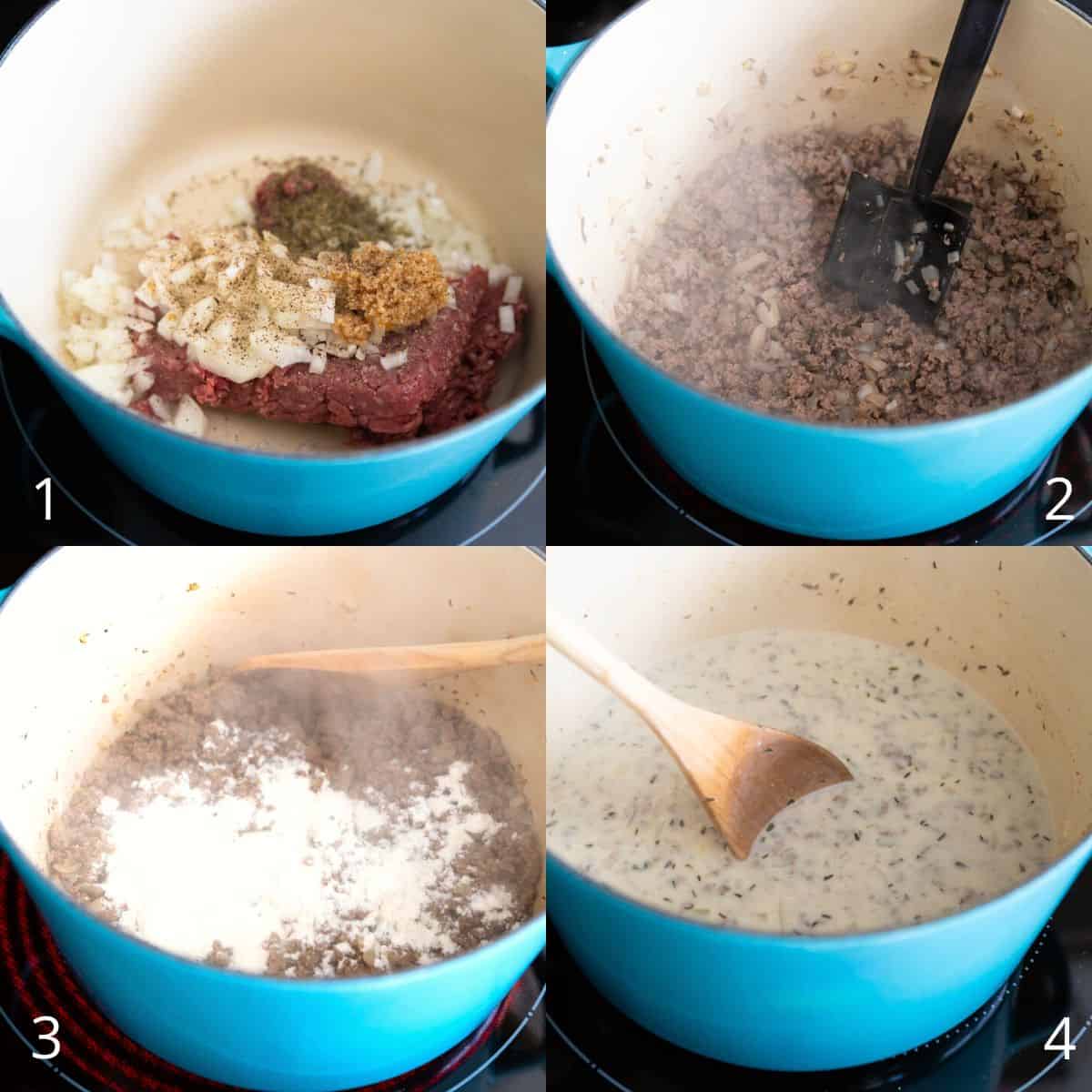 1

2

3

4