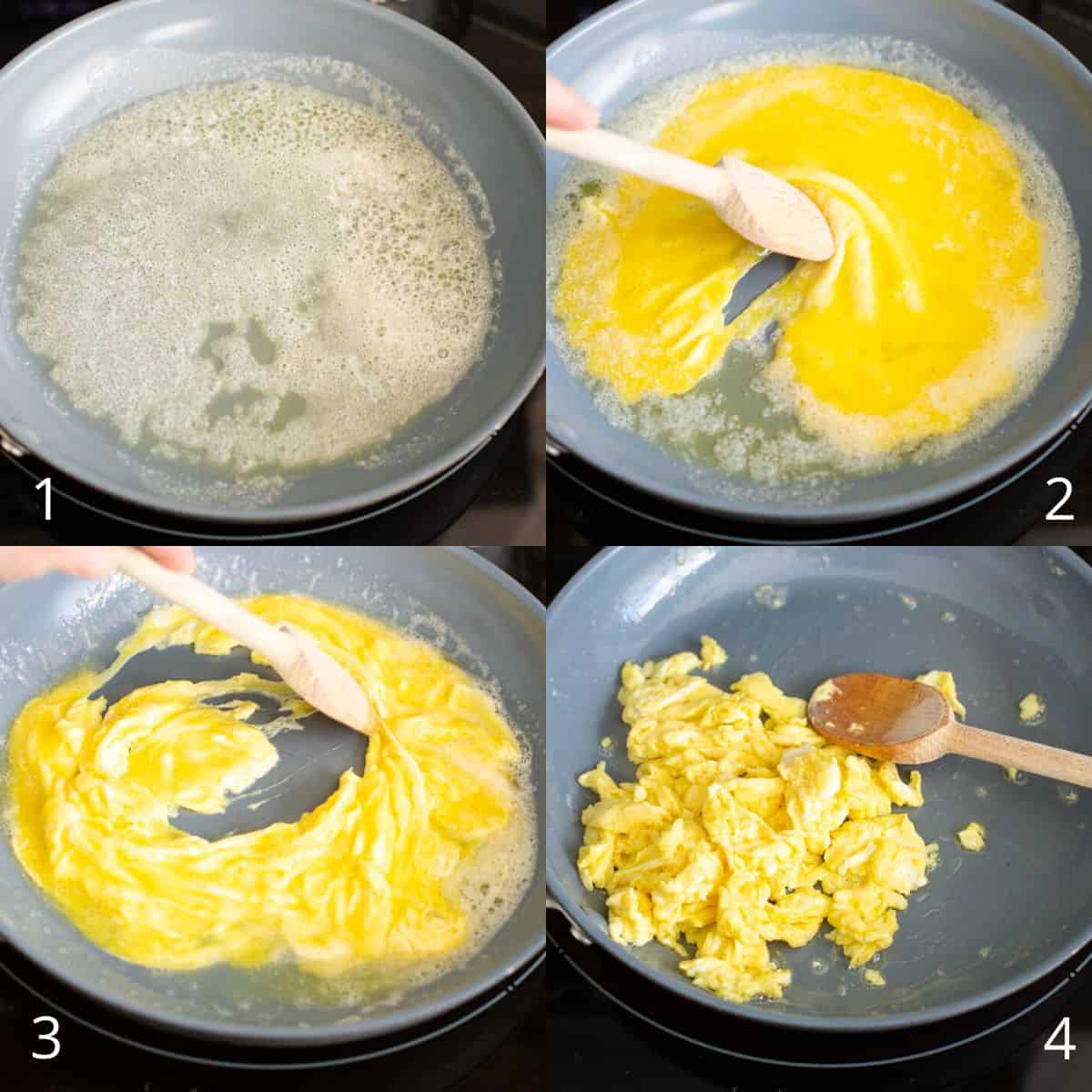 1
2
3
4