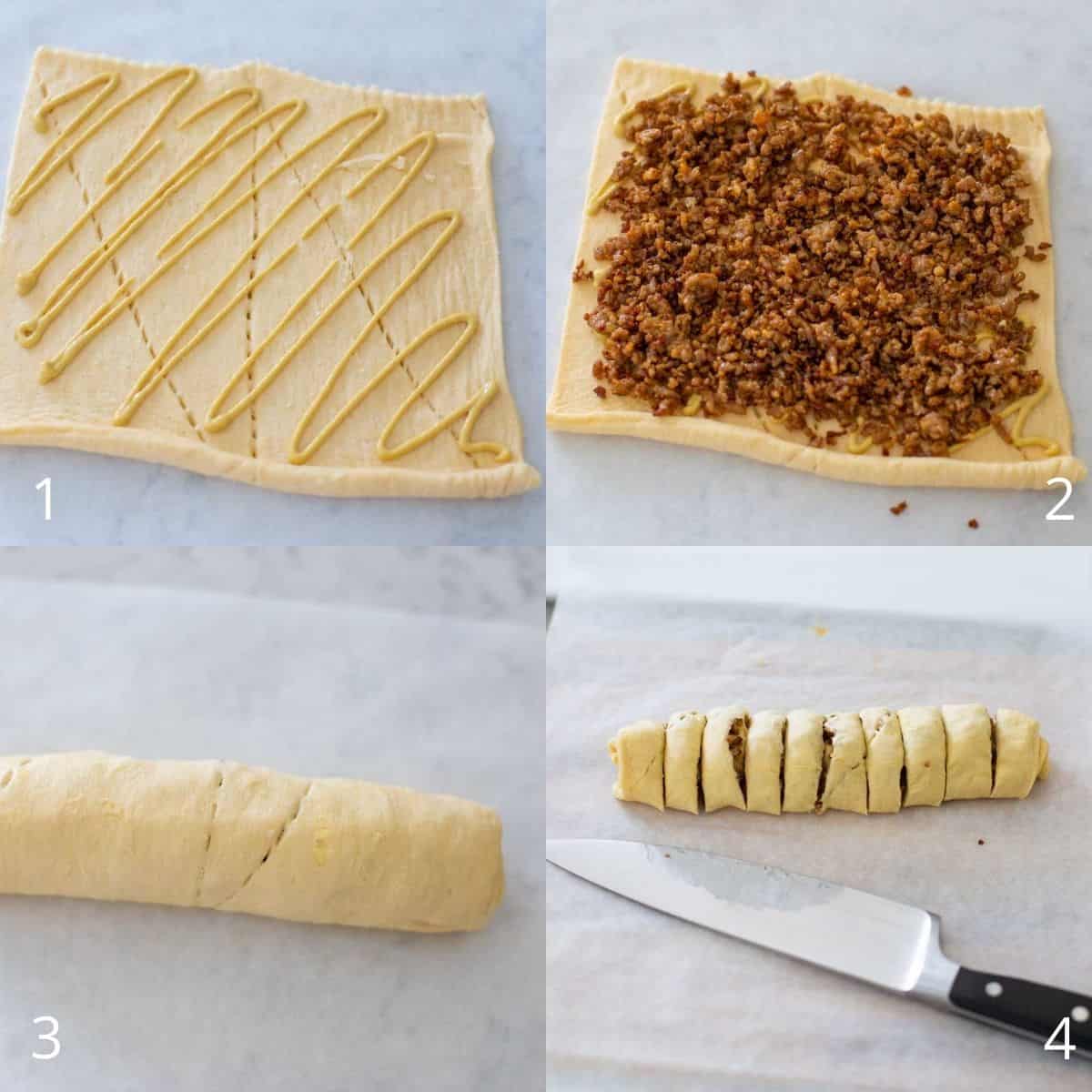 1

2

3

4