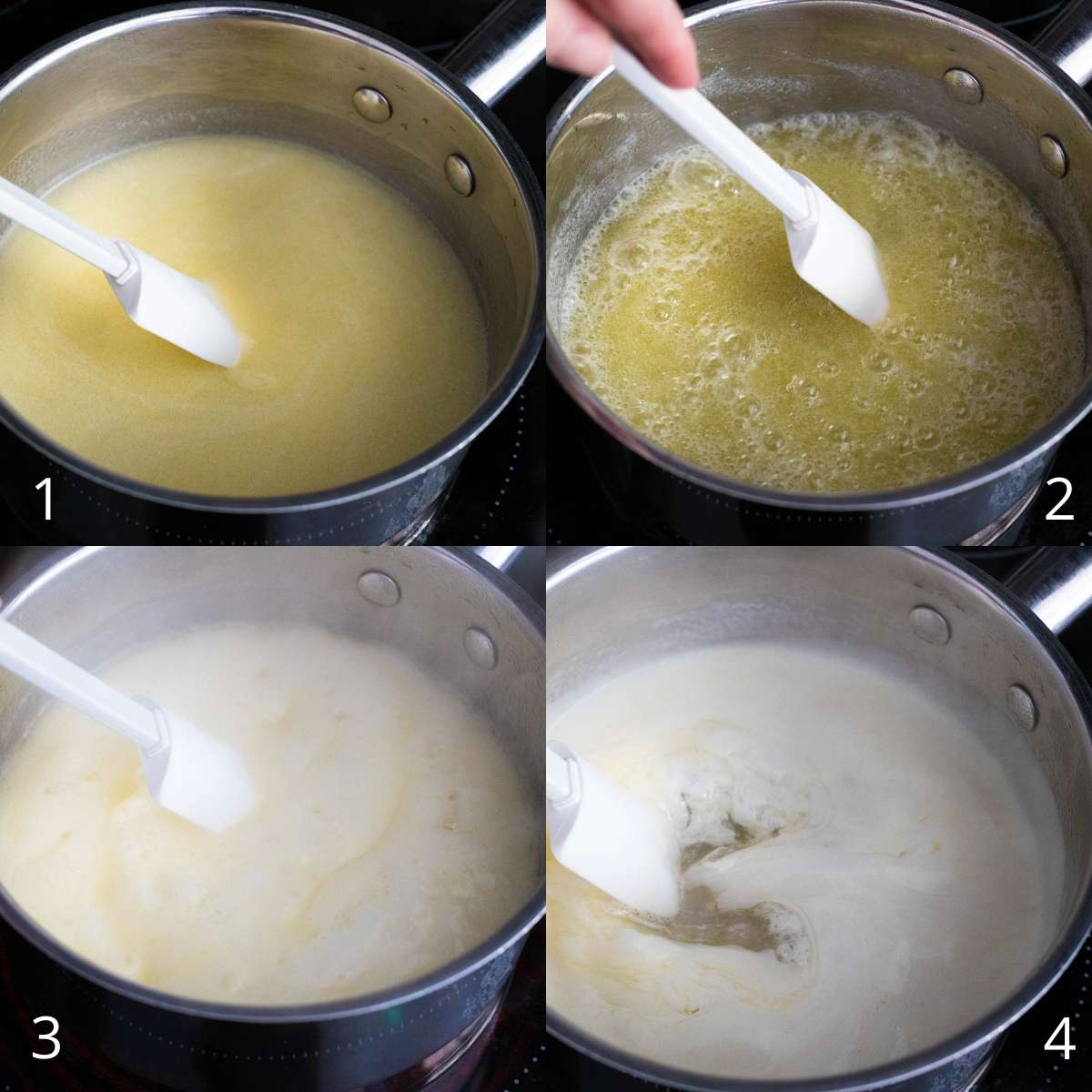 1

2

3

4