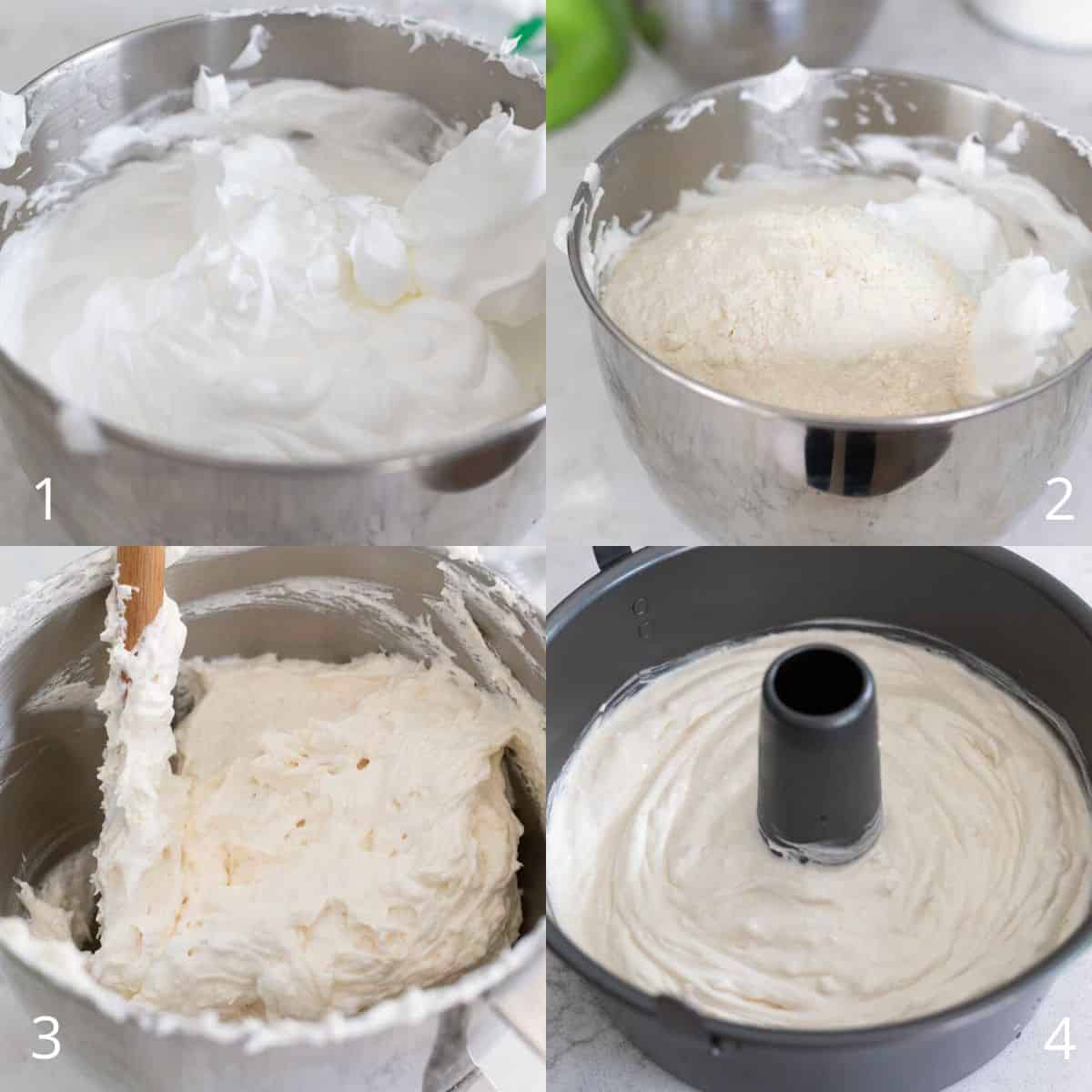 1

2

3

4